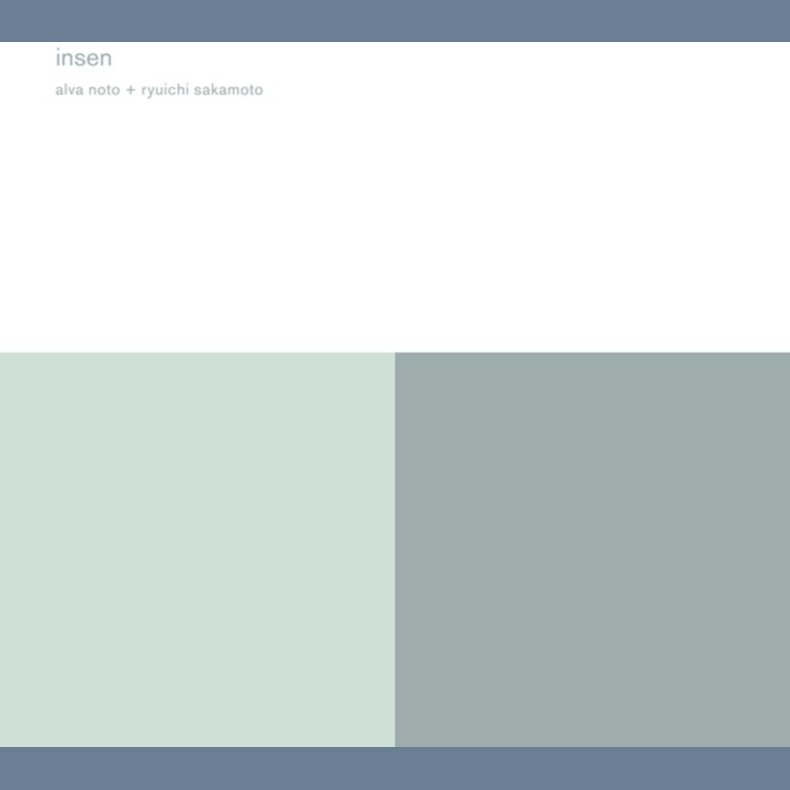 insen

alva noto + ryuichi sakamoto